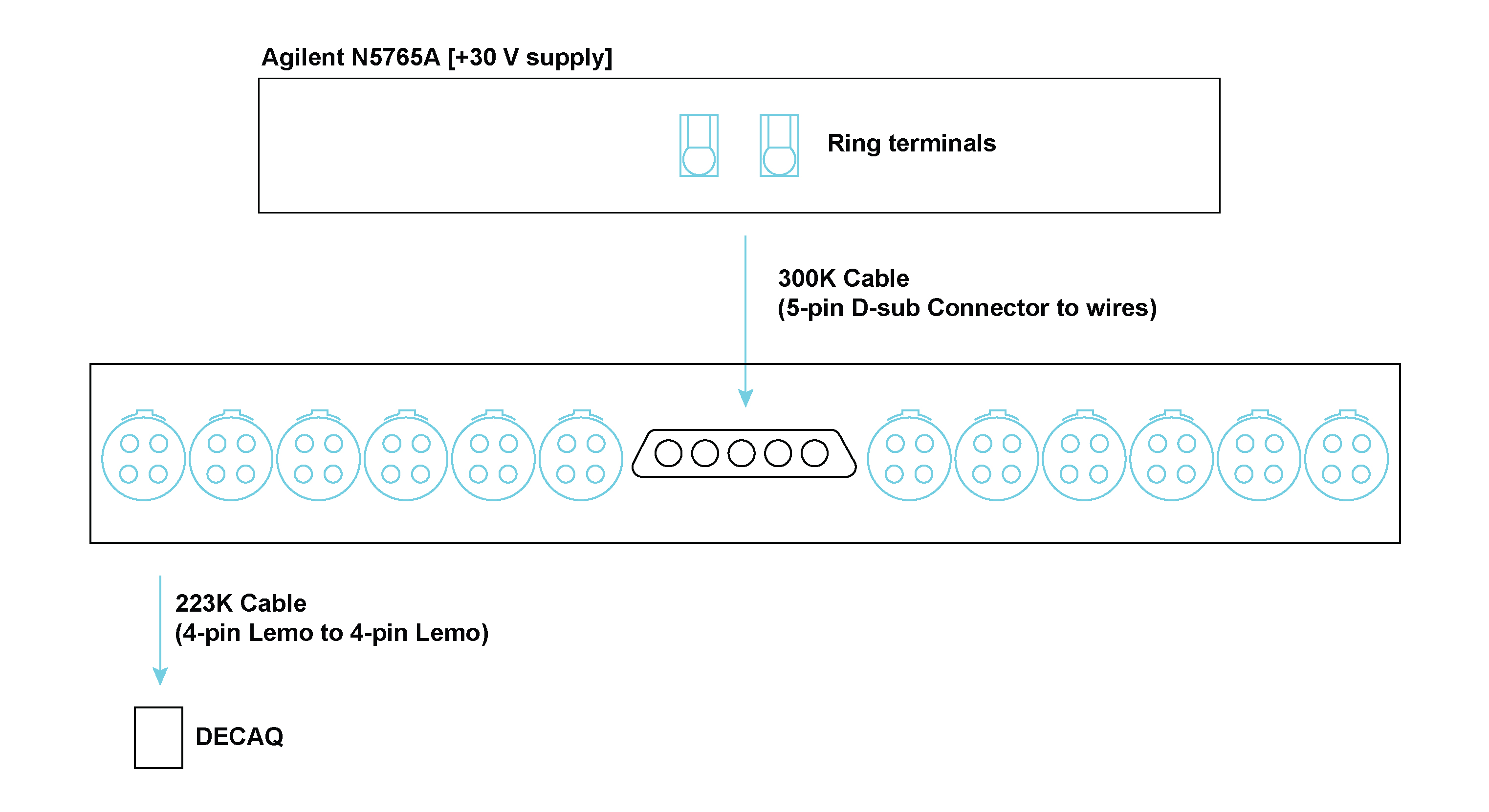 Agilent N5765A [+30 V supply]

Ring terminals

300K Cable
(5-pin D-sub Connector to wires)

223K Cable
(4-pin Lemo to 4-pin Lemo)

DECAQ